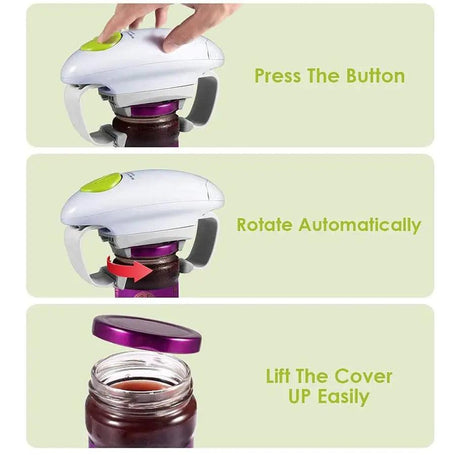 Press The Button

Rotate Automatically

Lift The Cover
UP Easily